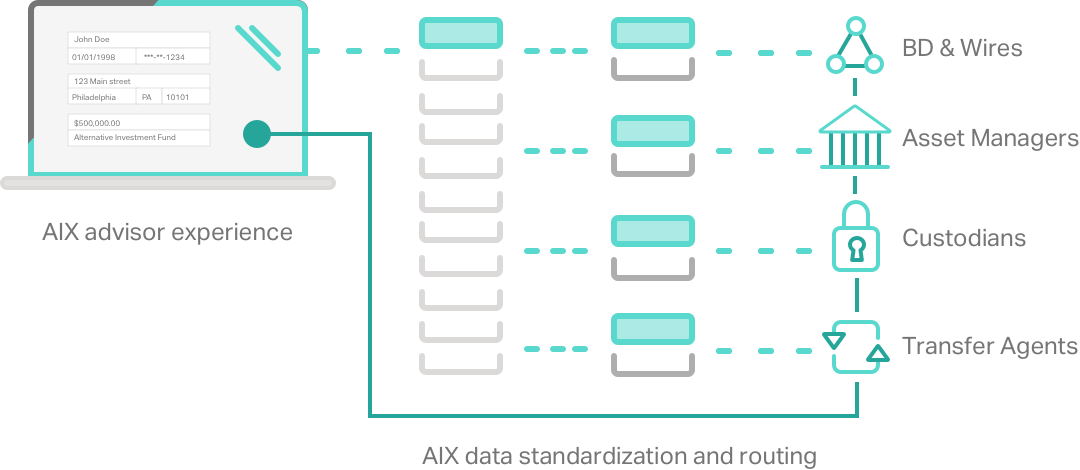 John Doe
01/01/1998
***-**-1234
123 Main street
Philadelphia
PA
10101
$500,000.00
Alternative Investment Fund

AIX advisor experience

BD & Wires

Asset Managers

Custodians

Transfer Agents

AIX data standardization and routing